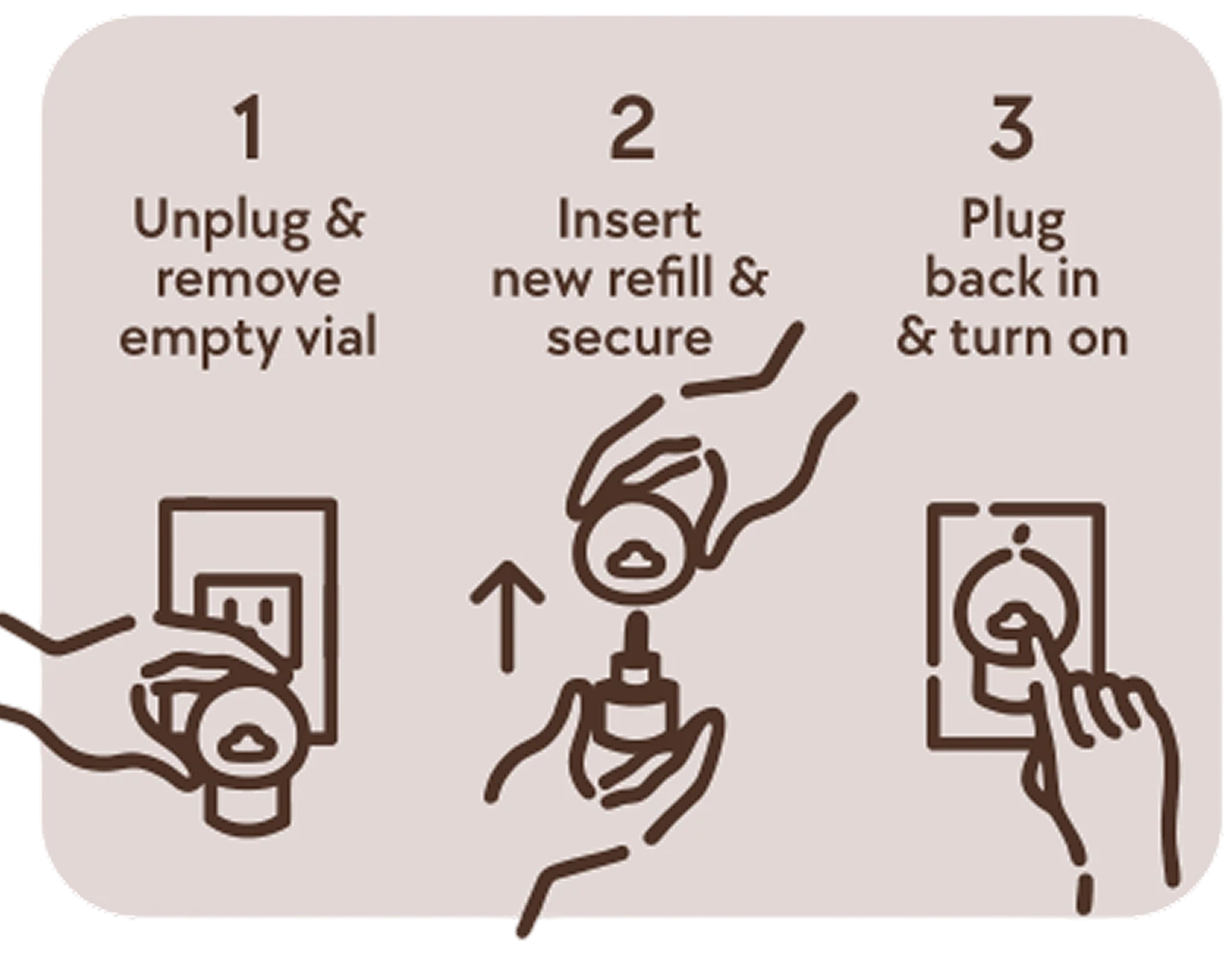 1
Unplug & remove empty vial

2
Insert new refill & secure

3
Plug back in & turn on